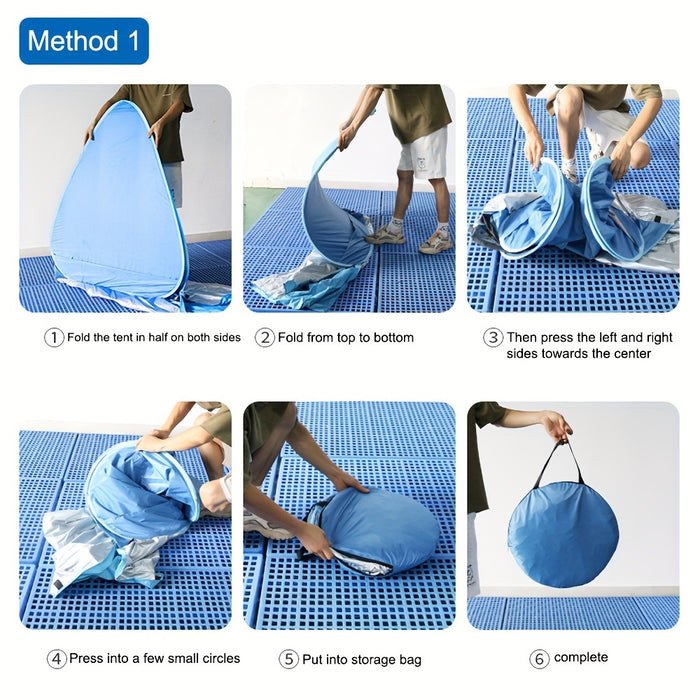 Method 1

① Fold the tent in half on both sides

② Fold from top to bottom

③ Then press the left and right sides towards the center

④ Press into a few small circles

⑤ Put into storage bag

⑥ complete