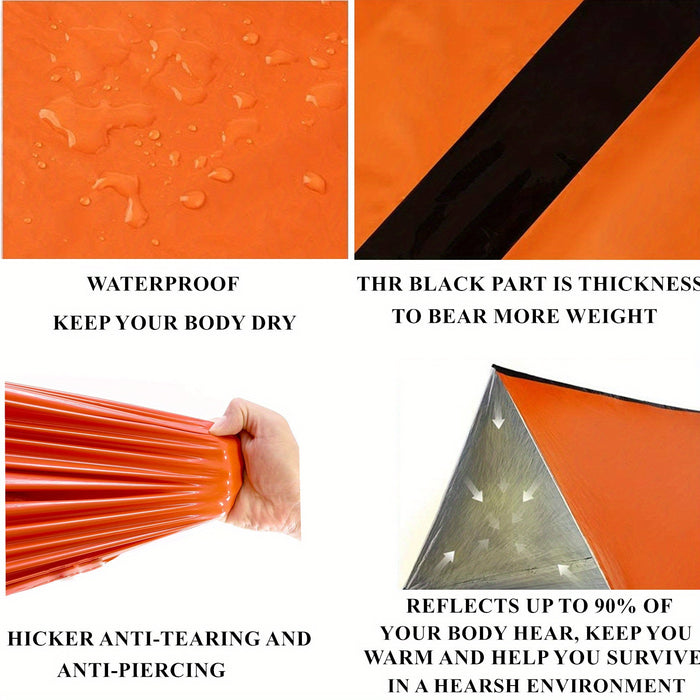 WATERPROOF
KEEP YOUR BODY DRY

THR BLACK PART IS THICKNESS
TO BEAR MORE WEIGHT

HICKER ANTI-TEARING AND
ANTI-PIERCING

REFLECTS UP TO 90% OF
YOUR BODY HEAR, KEEP YOU
WARM AND HELP YOU SURVIVE
IN A HEARSH ENVIRONMENT