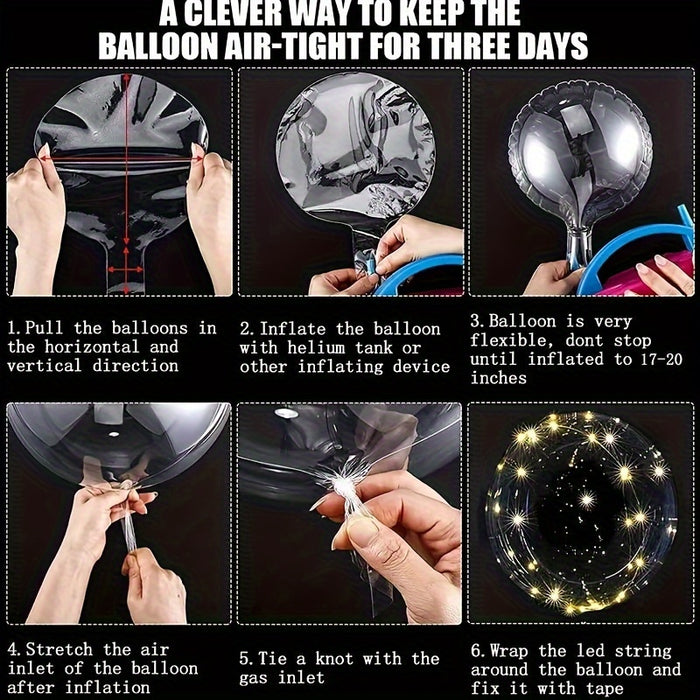 A CLEVER WAY TO KEEP THE BALLOON AIR-TIGHT FOR THREE DAYS

1. Pull the balloons in the horizontal and vertical direction

2. Inflate the balloon with helium tank or other inflating device

3. Balloon is very flexible, dont stop until inflated to 17-20 inches

4. Stretch the air inlet of the balloon after inflation

5. Tie a knot with the gas inlet

6. Wrap the led string around the balloon and fix it with tape