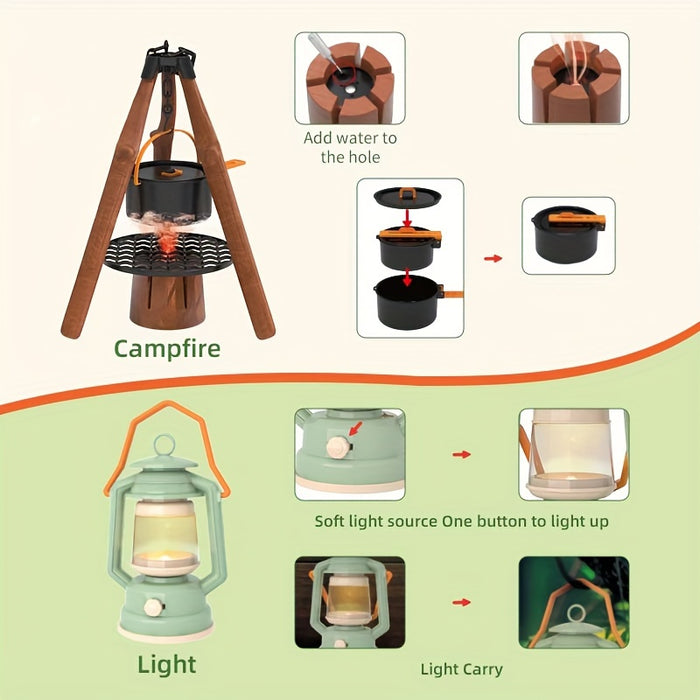 Add water to the hole

Campfire

Soft light source One button to light up

Light

Light Carry