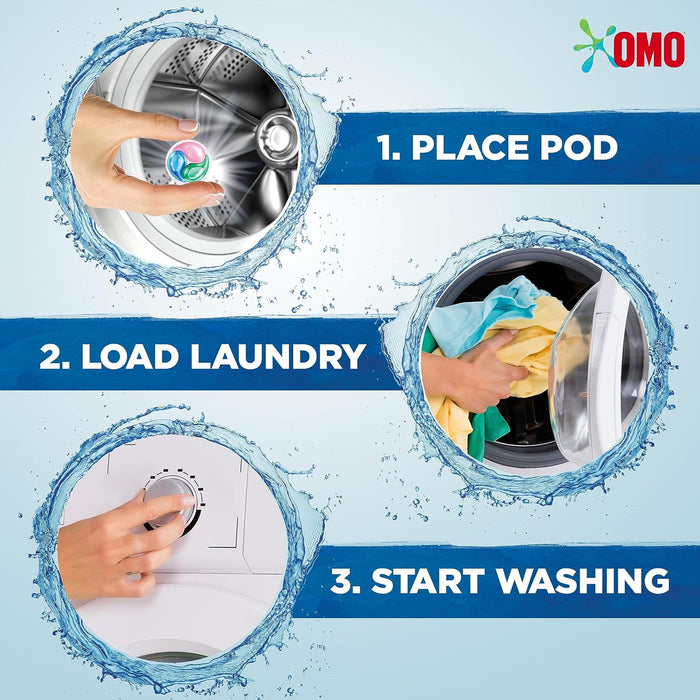 OMO

1. PLACE POD

2. LOAD LAUNDRY

3. START WASHING