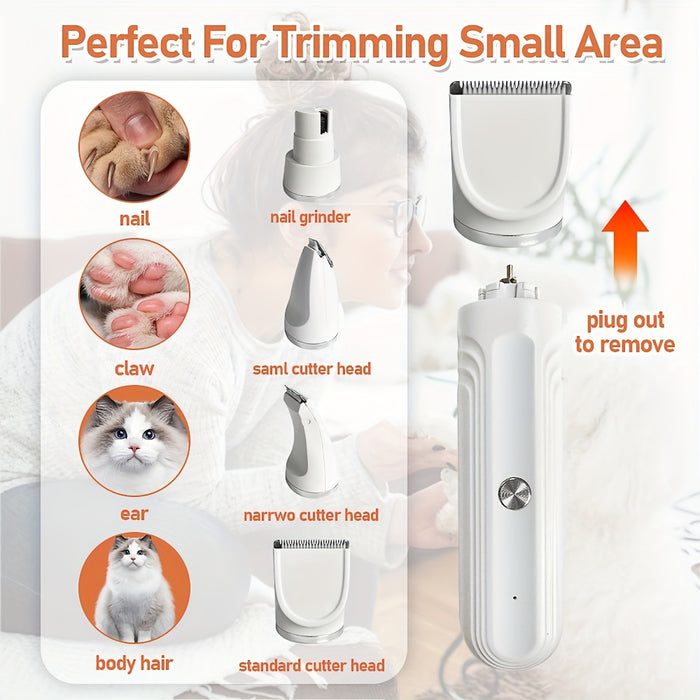 Perfect For Trimming Small Area

nail

nail grinder

claw

saml cutter head

ear

narrwo cutter head

body hair

standard cutter head

piug out to remove