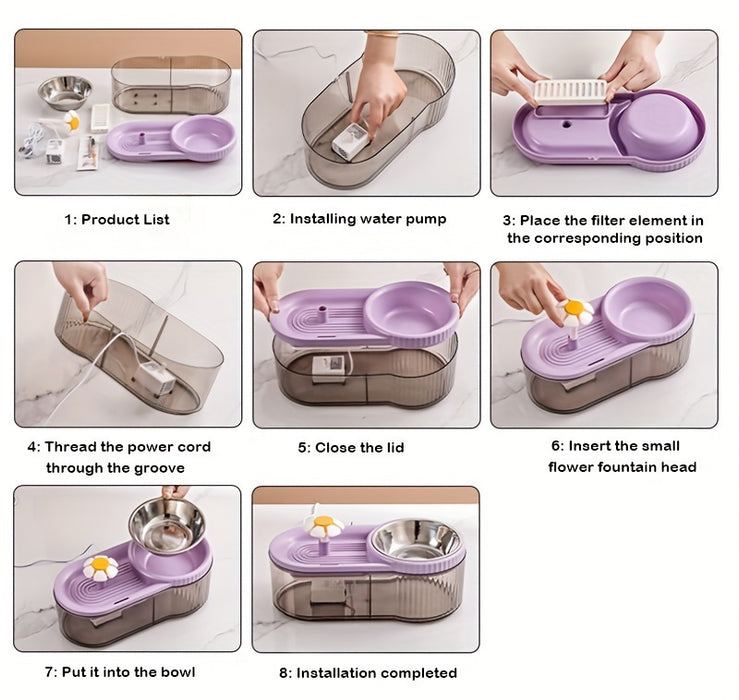 1: Product List

2: Installing water pump

3: Place the filter element in the corresponding position

4: Thread the power cord through the groove

5: Close the lid

6: Insert the small flower fountain head

7: Put it into the bowl

8: Installation completed