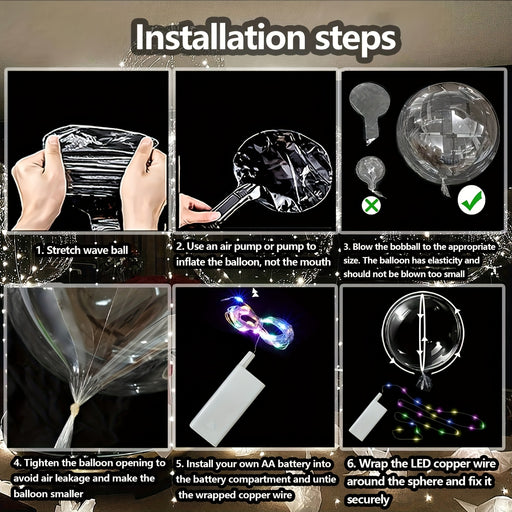 Installation steps

1. Stretch wave ball

2. Use an air pump or pump to inflate the balloon, not the mouth

3. Blow the bobball to the appropriate size. The balloon has elasticity and should not be blown too small

4. Tighten the balloon opening to avoid air leakage and make the balloon smaller

5. Install your own AA battery into the battery compartment and untie the wrapped copper wire

6. Wrap the LED copper wire around the sphere and fix it securely