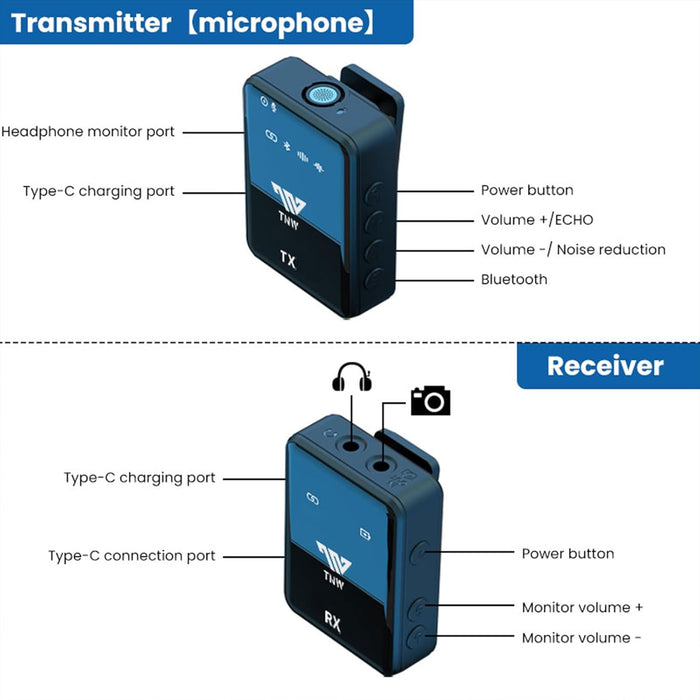 Transmitter【microphone】

Headphone monitor port

Type-C charging port

TNW

TX

Power button

Volume +/ECHO

Volume -/ Noise reduction

Bluetooth

Receiver

Type-C charging port

Type-C connection port

TNW

RX

Power button

Monitor volume +

Monitor volume -