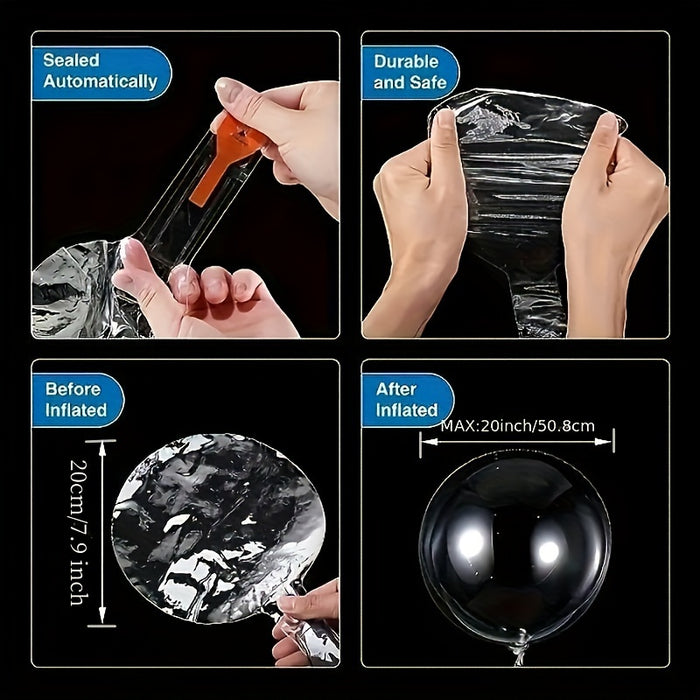 Sealed Automatically

Durable and Safe

Before Inflated

20cm/7.9 inch

After Inflated

MAX:20inch/50.8cm