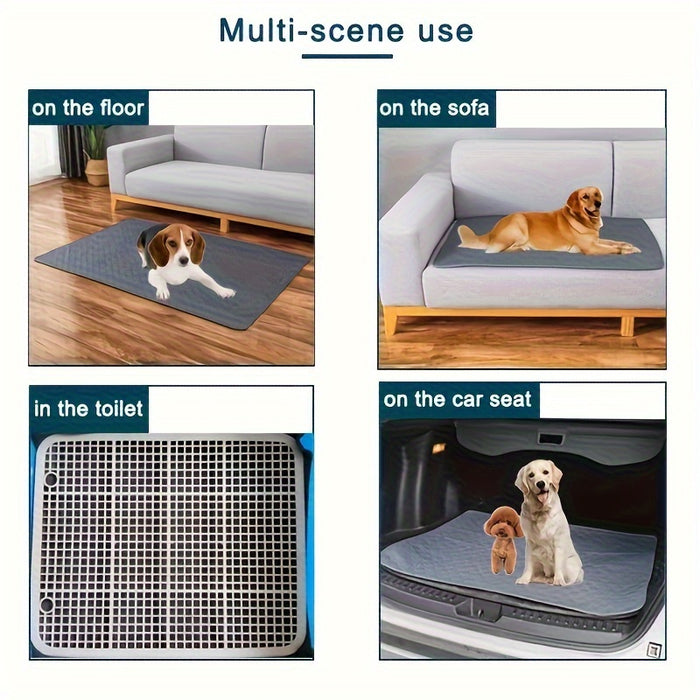 Multi-scene use

on the floor

on the sofa

in the toilet

on the car seat