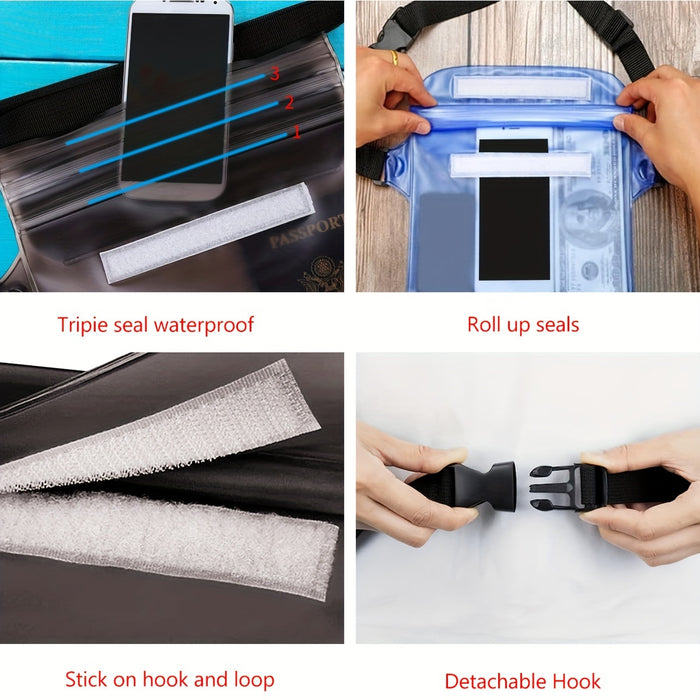 3
2
1
PASSPORT

Tripie seal waterproof

Roll up seals

Stick on hook and loop

Detachable Hook