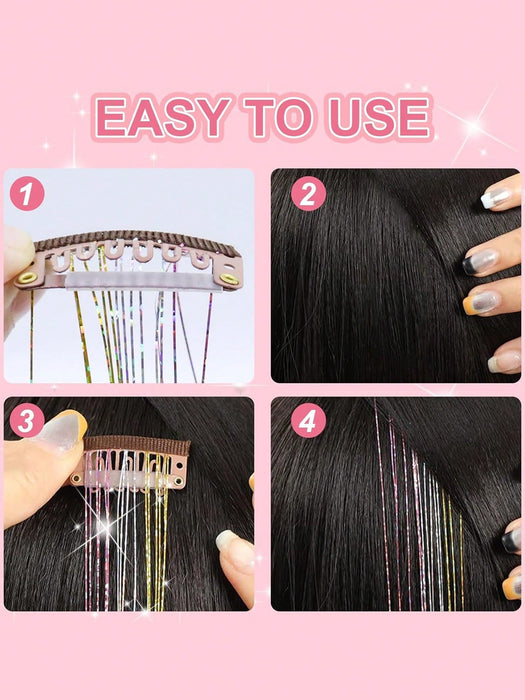 EASY TO USE

1

2

3

4