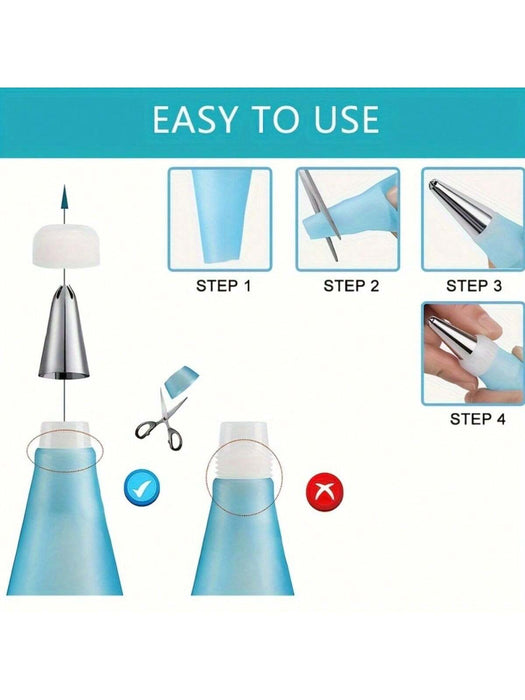 EASY TO USE

STEP 1

STEP 2

STEP 3

STEP 4