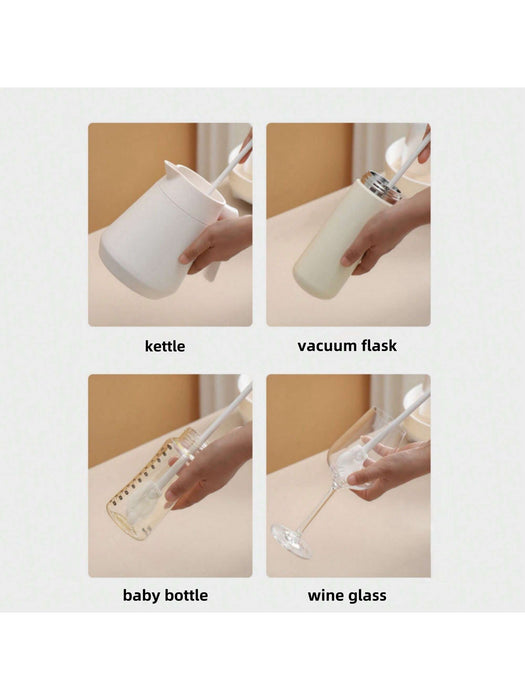 kettle

vacuum flask

baby bottle

wine glass