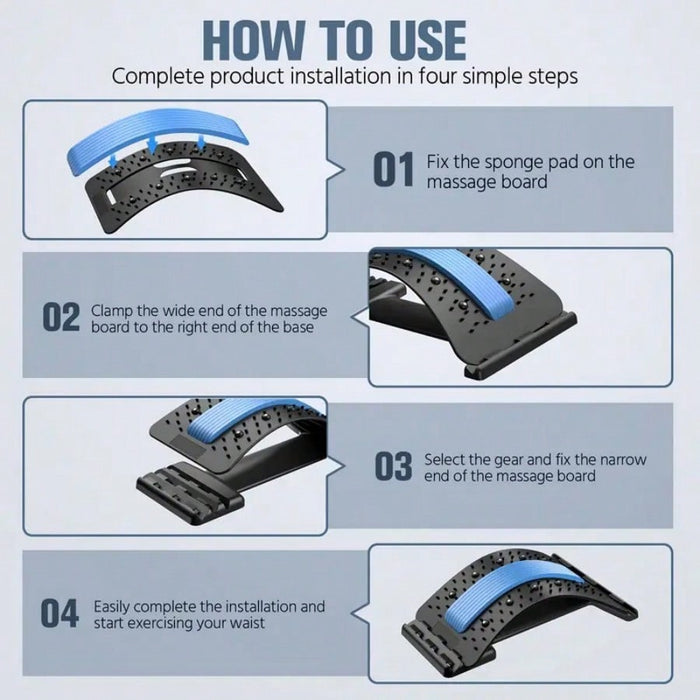 HOW TO USE
Complete product installation in four simple steps

01 Fix the sponge pad on the massage board

02 Clamp the wide end of the massage board to the right end of the base

03 Select the gear and fix the narrow end of the massage board

04 Easily complete the installation and start exercising your waist