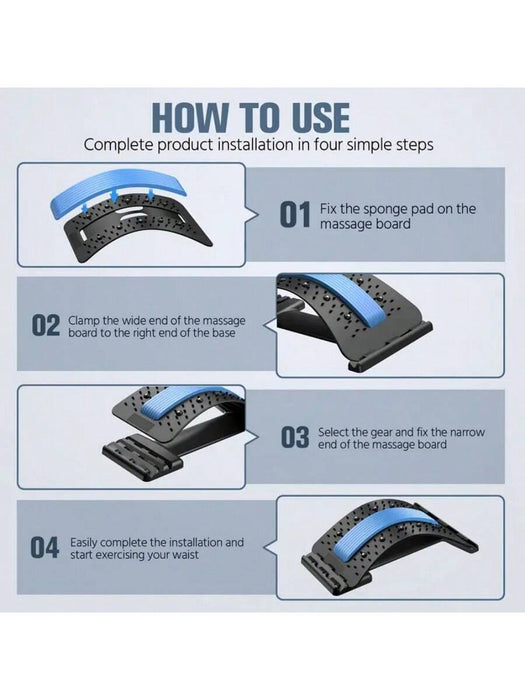 HOW TO USE
Complete product installation in four simple steps

01 Fix the sponge pad on the massage board

02 Clamp the wide end of the massage board to the right end of the base

03 Select the gear and fix the narrow end of the massage board

04 Easily complete the installation and start exercising your waist