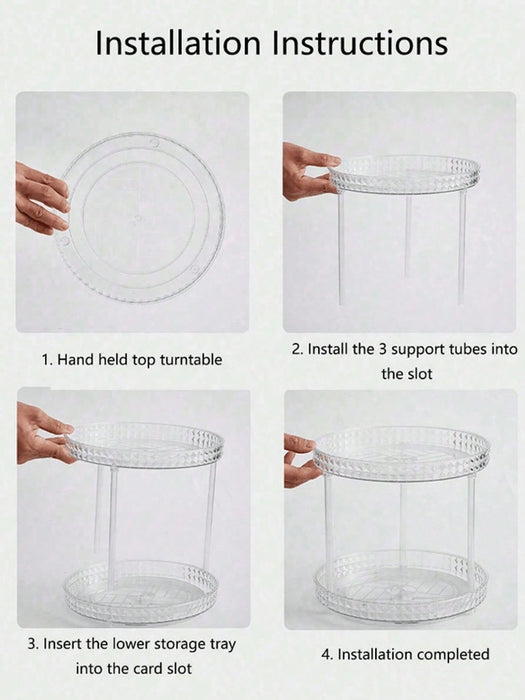 Installation Instructions

1. Hand held top turntable

2. Install the 3 support tubes into the slot

3. Insert the lower storage tray into the card slot

4. Installation completed