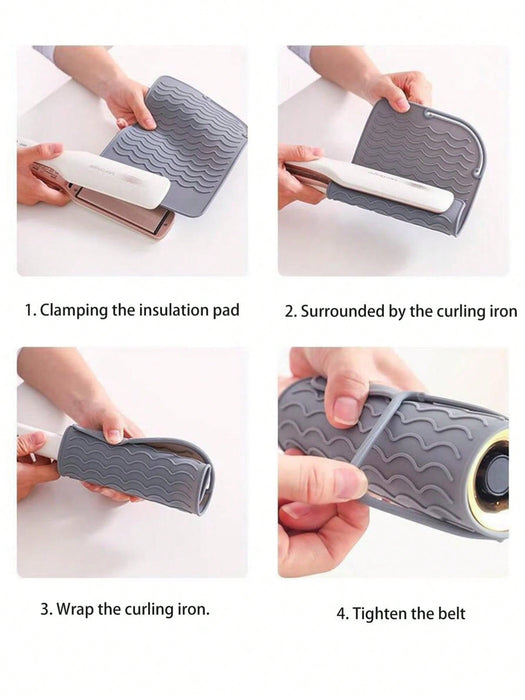 1. Clamping the insulation pad

2. Surrounded by the curling iron

3. Wrap the curling iron.

4. Tighten the belt