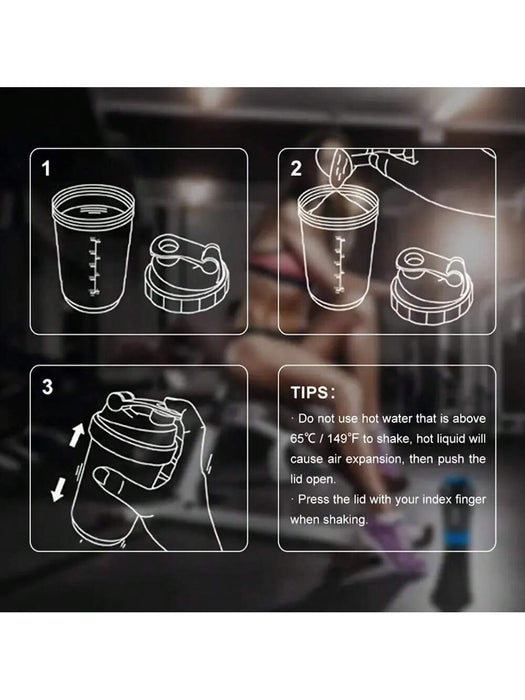 1

2

3

TIPS:

· Do not use hot water that is above 65℃ / 149°F to shake, hot liquid will cause air expansion, then push the lid open.

· Press the lid with your index finger when shaking.