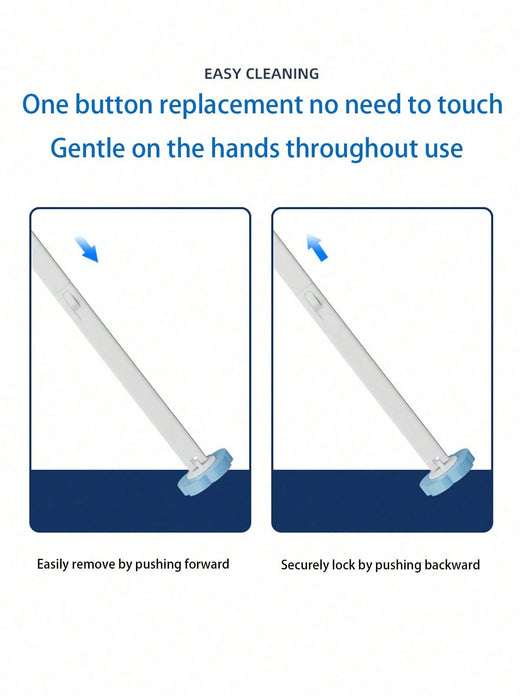 EASY CLEANING

One button replacement no need to touch

Gentle on the hands throughout use

Easily remove by pushing forward

Securely lock by pushing backward