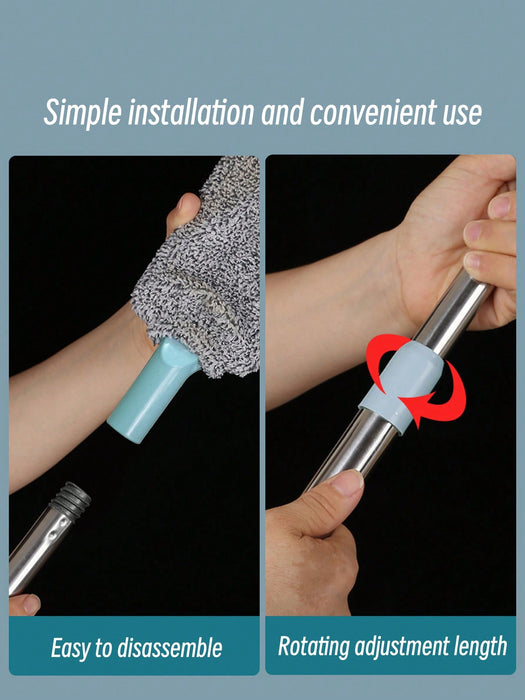 Simple installation and convenient use

Easy to disassemble

Rotating adjustment length