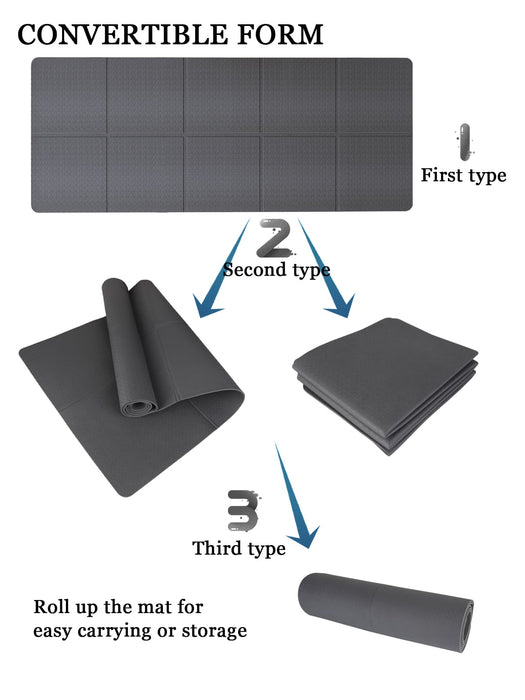 CONVERTIBLE FORM

1
First type

2
Second type

3
Third type

Roll up the mat for easy carrying or storage