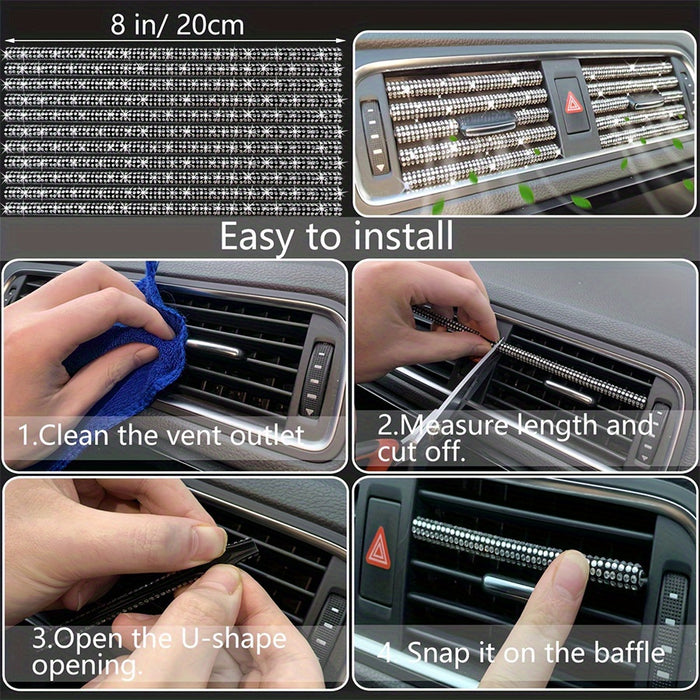 8 in/ 20cm

Easy to install

1.Clean the vent outlet

2.Measure length and cut off.

3.Open the U-shape opening.

4 Snap it on the baffle