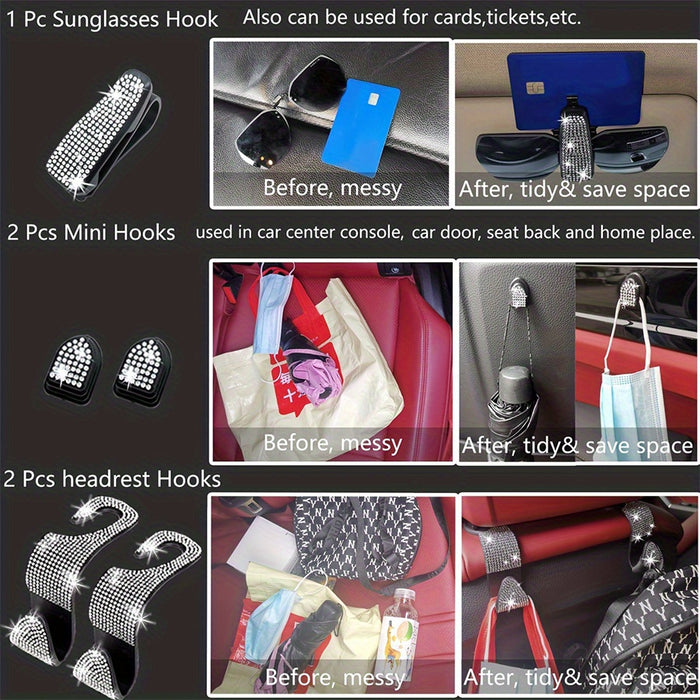 1 Pc Sunglasses Hook Also can be used for cards,tickets,etc.

Before, messy

After, tidy& save space

2 Pcs Mini Hooks used in car center console, car door, seat back and home place.

Before, messy

After, tidy& save space

2 Pcs headrest Hooks

Before, messy

After, tidy& save space